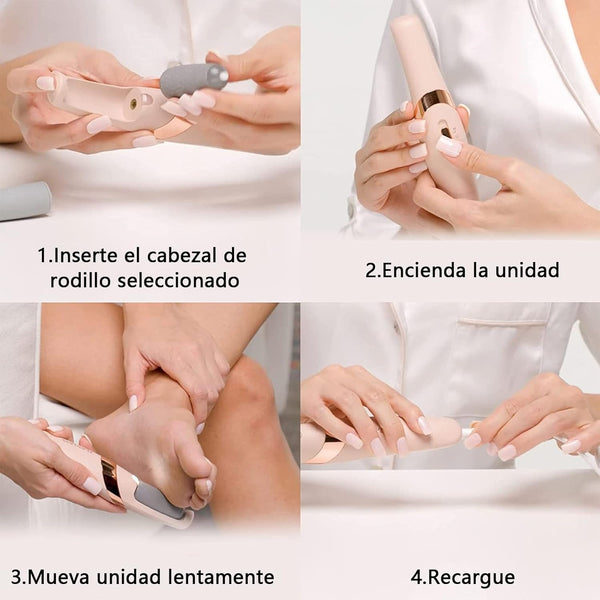 1.Inserte el cabezal de rodillo seleccionado

2.Encienda la unidad

3.Mueva unidad lentamente

4.Recargue